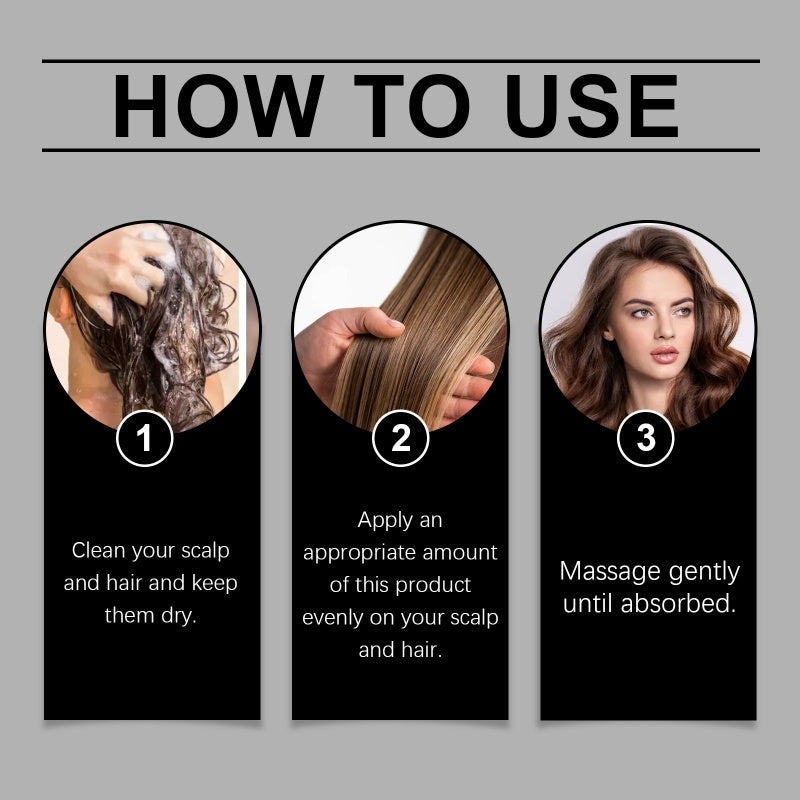 HOW TO USE

1

Clean your scalp and hair and keep them dry.

2

Apply an appropriate amount of this product evenly on your scalp and hair.

3

Massage gently until absorbed.