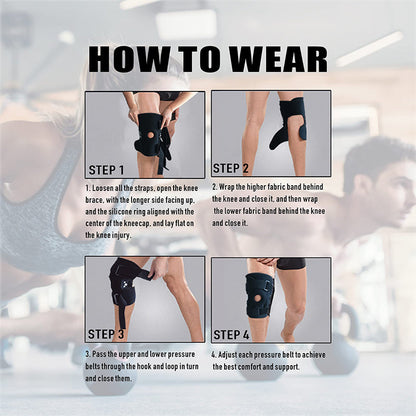 HOW TO WEAR

STEP 1

1. Loosen all the straps, open the knee brace, with the longer side facing up, and the silicone ring aligned with the center of the kneecap, and lay flat on the knee injury.

STEP 2

2. Wrap the higher fabric band behind the knee and close it, and then wrap the lower fabric band behind the knee and close it.

STEP 3

3. Pass the upper and lower pressure belts through the hook and loop in turn and close them.

STEP 4

4. Adjust each pressure belt to achieve the best comfort and support.