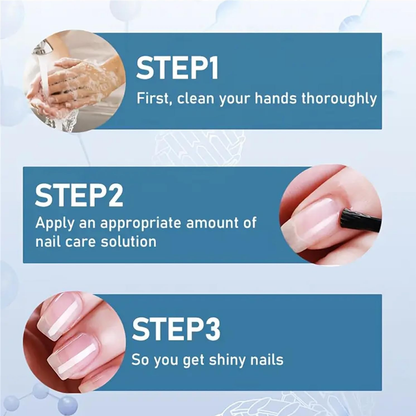 STEP1
First, clean your hands thoroughly

STEP2
Apply an appropriate amount of nail care solution

STEP3
So you get shiny nails